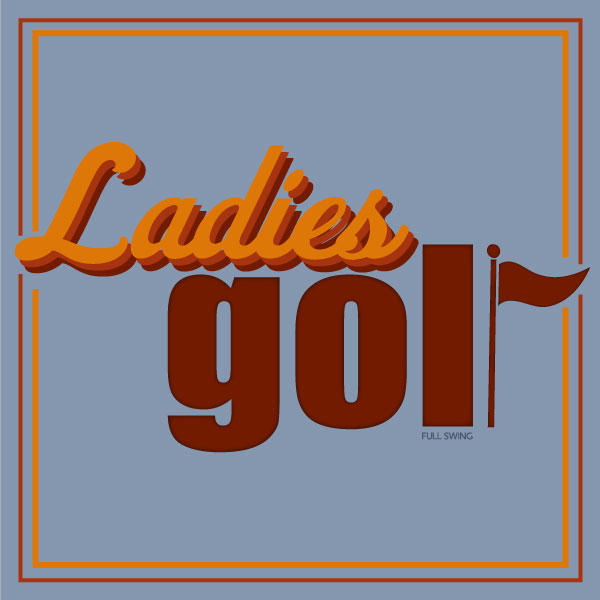 Ladies
golf
FULL SWING